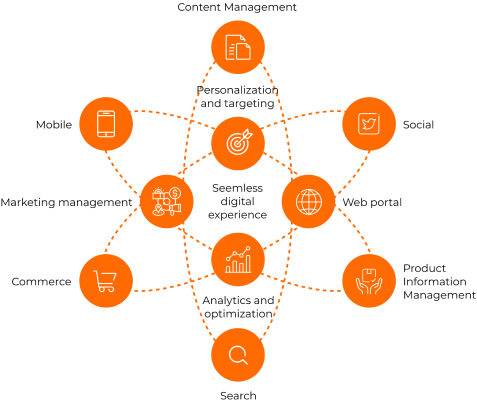 Content Management

Personalization and targeting

Mobile

Social

Marketing management

Seemless digital experience

Web portal

Commerce

Product Information Management

Analytics and optimization

Search